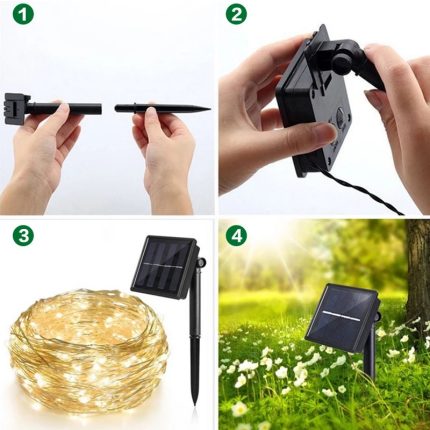 1

2

3

4