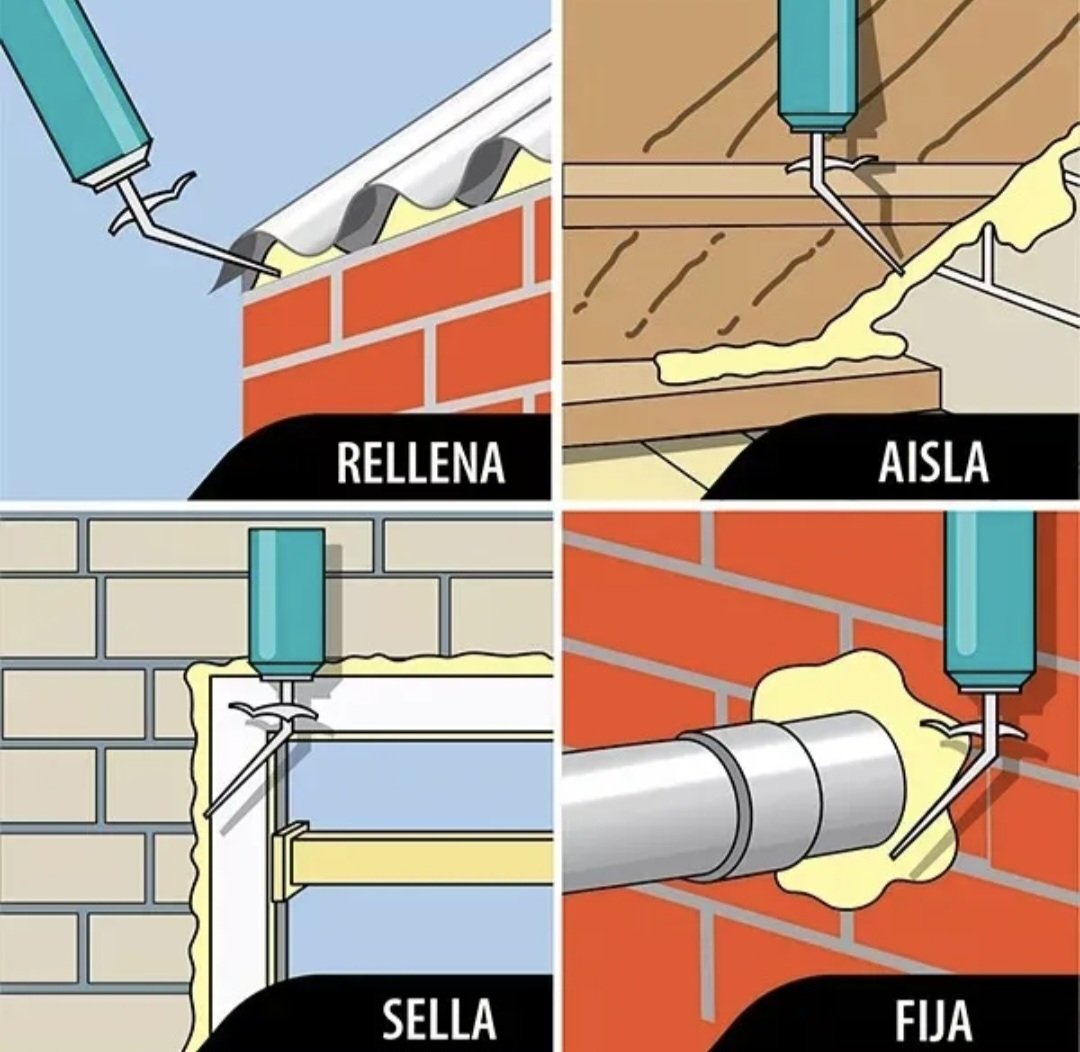 RELLENA

AISLA

SELLA

FIJA